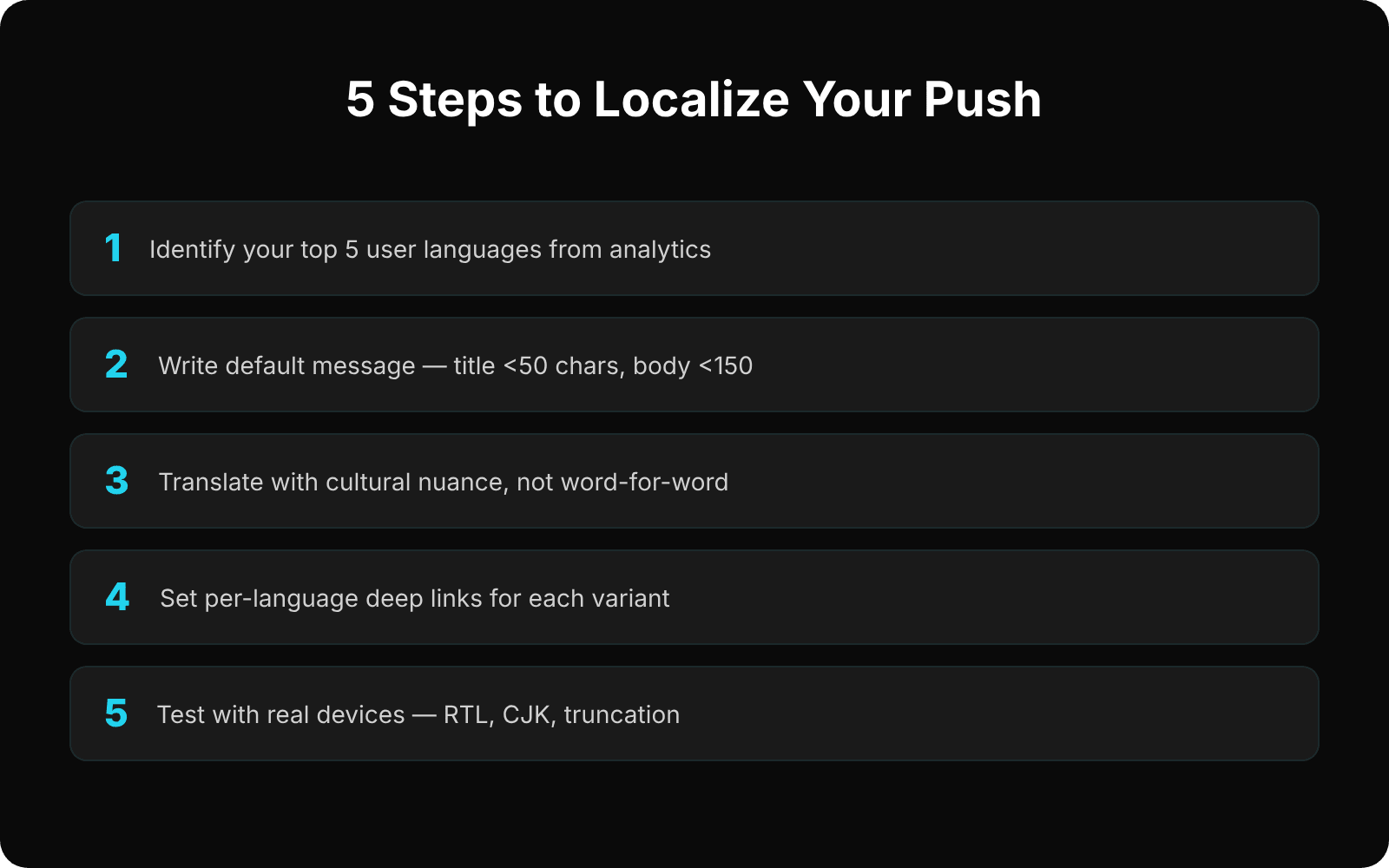 5 Steps to Localize Your Push

1 Identify your top 5 user languages from analytics

2 Write default message — title <50 chars, body <150

3 Translate with cultural nuance, not word-for-word

4 Set per-language deep links for each variant

5 Test with real devices — RTL, CJK, truncation